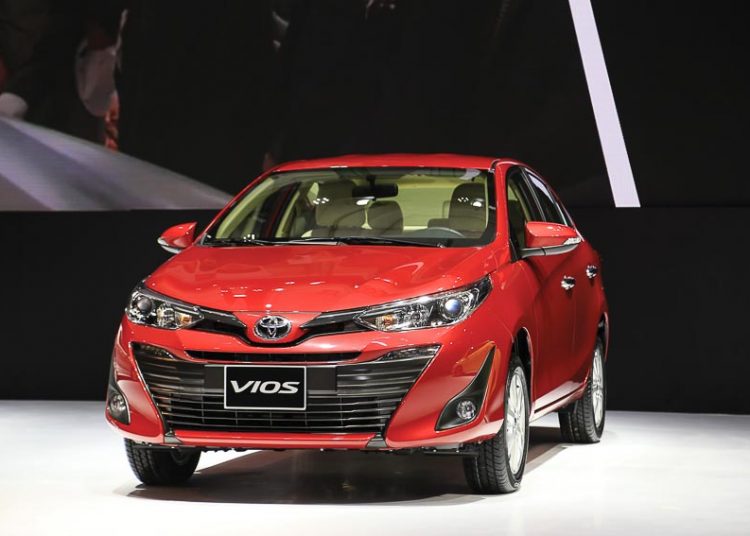 VIOS